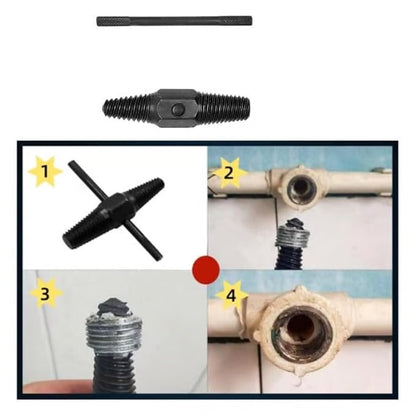 1

2

3

4