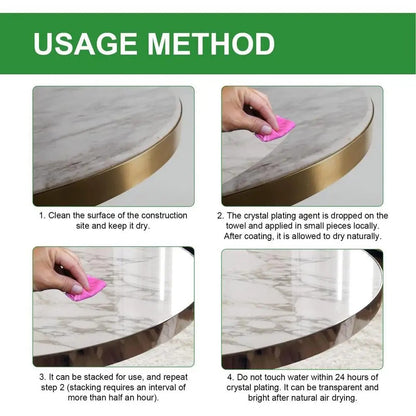 USAGE METHOD

1. Clean the surface of the construction site and keep it dry.

2. The crystal plating agent is dropped on the towel and applied in small pieces locally. After coating, it is allowed to dry naturally.

3. It can be stacked for use, and repeat step 2 (stacking requires an interval of more than half an hour).

4. Do not touch water within 24 hours of crystal plating. It can be transparent and bright after natural air drying.