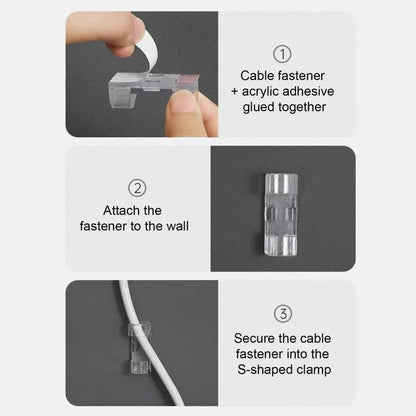 ①
Cable fastener
+ acrylic adhesive
glued together

②
Attach the
fastener to the wall

③
Secure the cable
fastener into the
S-shaped clamp